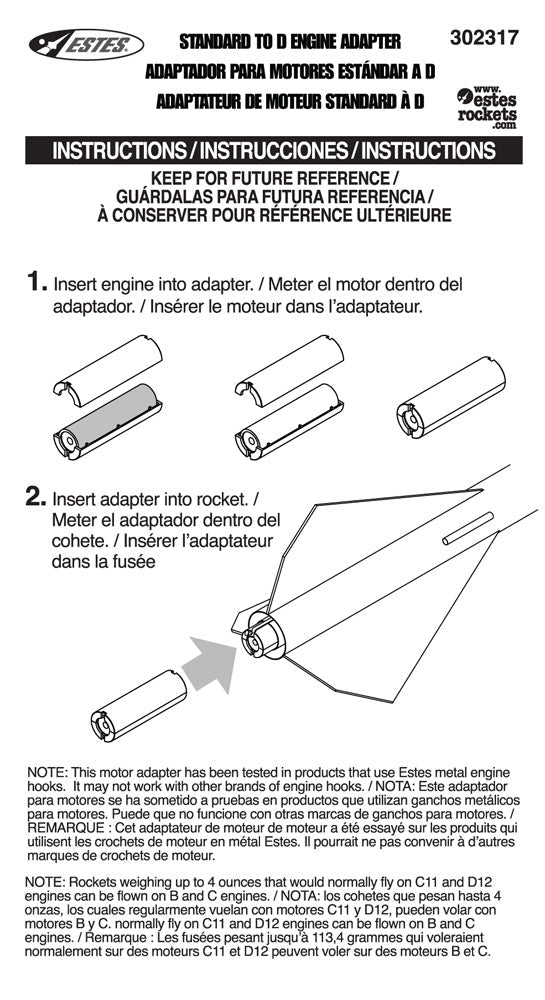 ESTES

STANDARD TO D ENGINE ADAPTER
ADAPTADOR PARA MOTORES ESTÁNDAR A D
ADAPTATEUR DE MOTEUR STANDARD À D

302317

www.estesrockets.com

INSTRUCTIONS / INSTRUCCIONES / INSTRUCTIONS

KEEP FOR FUTURE REFERENCE /
GUÁRDALAS PARA FUTURA REFERENCIA /
À CONSERVER POUR RÉFÉRENCE ULTÉRIEURE

1. Insert engine into adapter. / Meter el motor dentro del adaptador. / Insérer le moteur dans l'adaptateur.

2. Insert adapter into rocket. / Meter el adaptador dentro del cohete. / Insérer l'adaptateur dans la fusée

NOTE: This motor adapter has been tested in products that use Estes metal engine hooks. It may not work with other brands of engine hooks. / NOTA: Este adaptador para motores se ha sometido a pruebas en productos que utilizan ganchos metálicos para motores. Puede que no funcione con otras marcas de ganchos para motores. / REMARQUE : Cet adaptateur de moteur de moteur a été essayé sur les produits qui utilisent les crochets de moteur en métal Estes. Il pourrait ne pas convenir à d'autres marques de crochets de moteur.

NOTE: Rockets weighing up to 4 ounces that would normally fly on C11 and D12 engines can be flown on B and C engines. / NOTA: los cohetes que pesan hasta 4 onzas, los cuales regularmente vuelan con motores C11 y D12, pueden volar con motores B y C. normally fly on C11 and D12 engines can be flown on B and C engines. / Remarque : Les fusées pesant jusqu'à 113,4 grammes qui voleraient normalement sur des moteurs C11 et D12 peuvent voler sur des moteurs B et C.